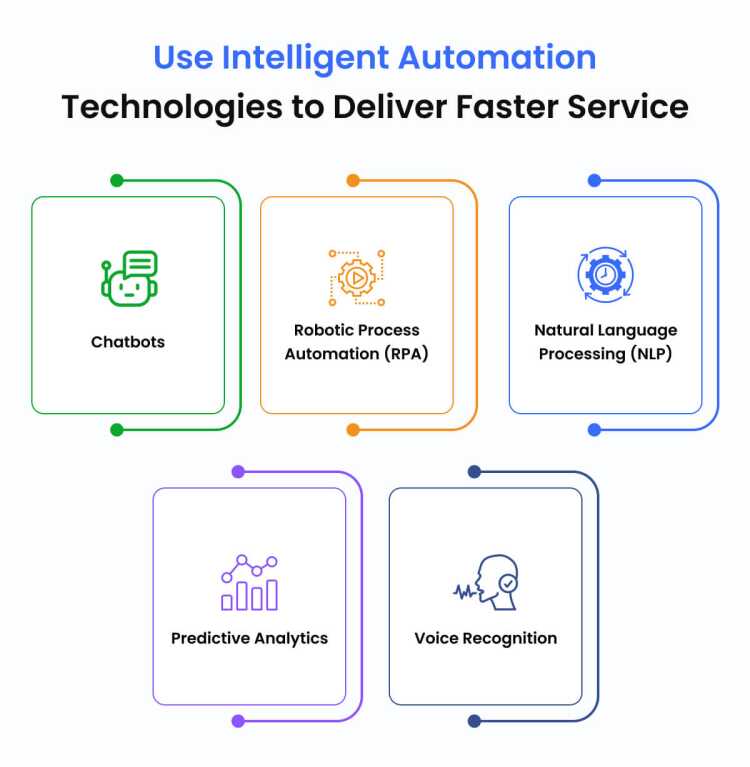 Use Intelligent Automation
Technologies to Deliver Faster Service

Chatbots

Robotic Process Automation (RPA)

Natural Language Processing (NLP)

Predictive Analytics

Voice Recognition